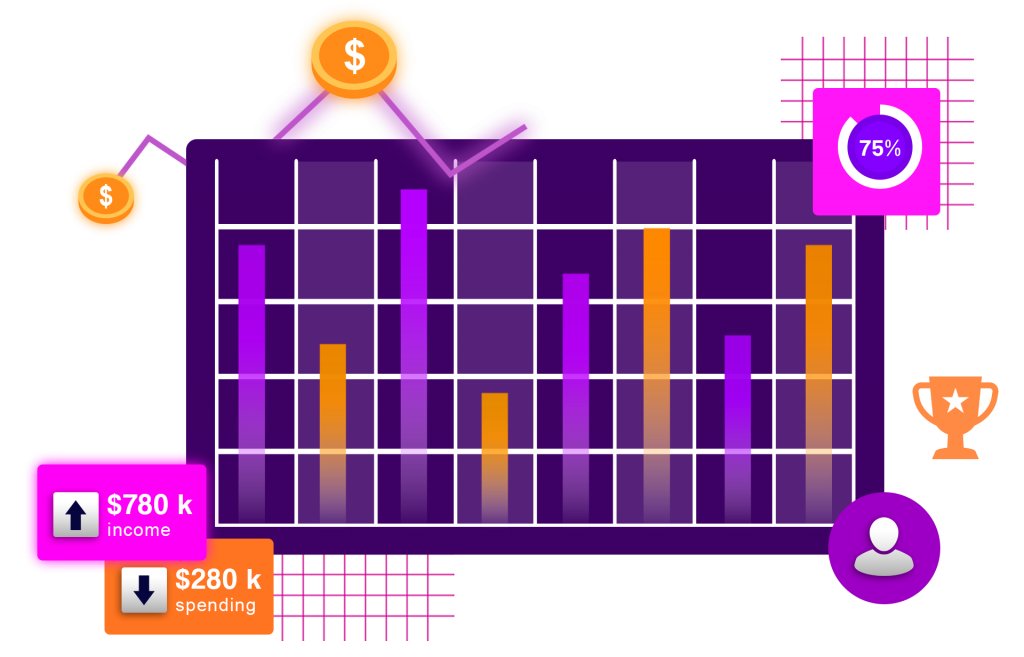 $
$
75%
$780 k
income
$280 k
spending