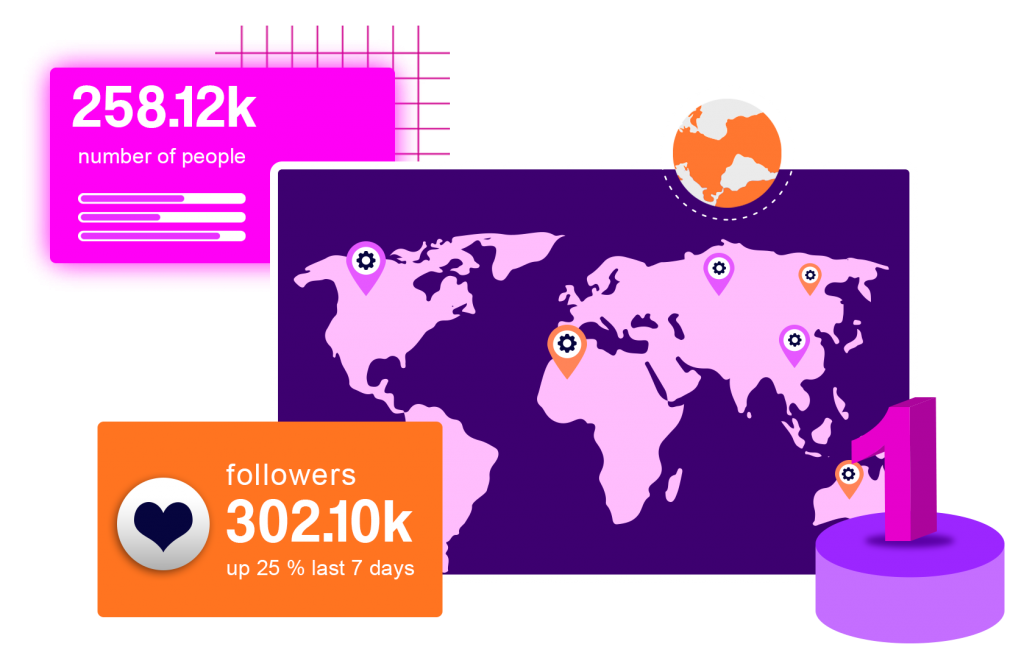 258.12k
number of people

followers
302.10k
up 25 % last 7 days

1